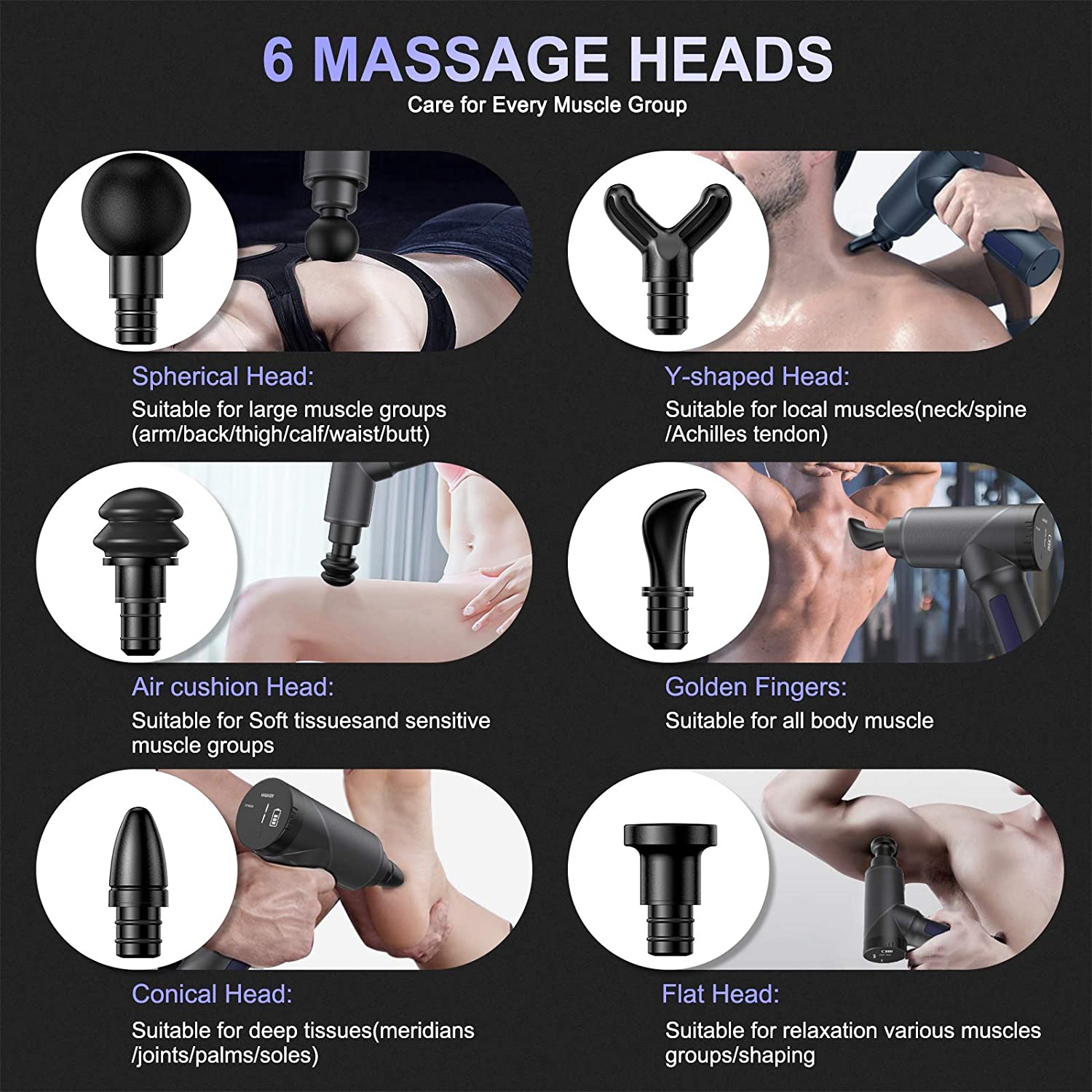 6 MASSAGE HEADS
Care for Every Muscle Group

Spherical Head:
Suitable for large muscle groups (arm/back/thigh/calf/waist/butt)

Y-shaped Head:
Suitable for local muscles(neck/spine /Achilles tendon)

Air cushion Head:
Suitable for Soft tissuesand sensitive muscle groups

Golden Fingers:
Suitable for all body muscle

Conical Head:
Suitable for deep tissues(meridians /joints/palms/soles)

Flat Head:
Suitable for relaxation various muscles groups/shaping