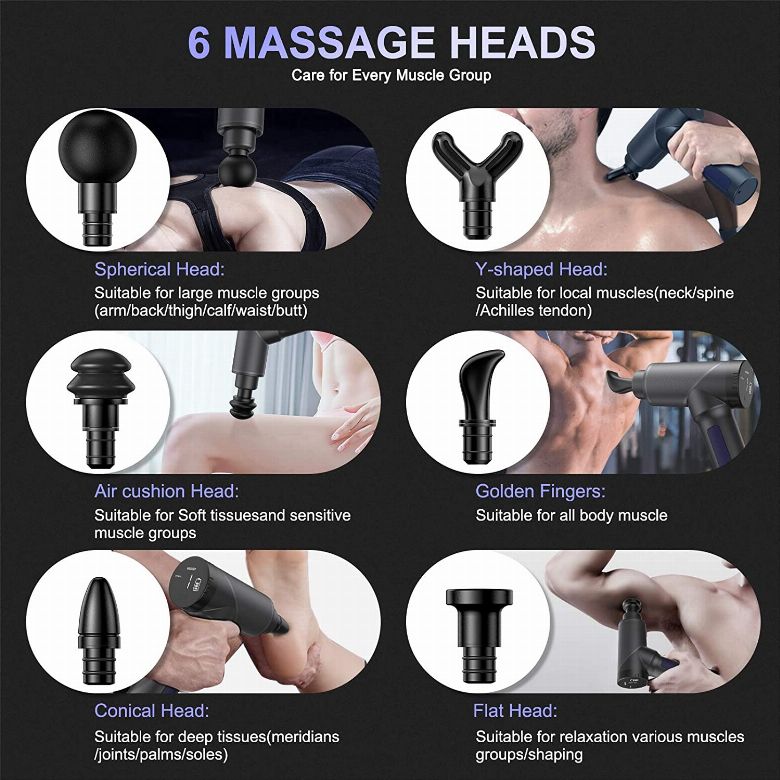 6 MASSAGE HEADS
Care for Every Muscle Group

Spherical Head:
Suitable for large muscle groups (arm/back/thigh/calf/waist/butt)

Y-shaped Head:
Suitable for local muscles(neck/spine /Achilles tendon)

Air cushion Head:
Suitable for Soft tissuesand sensitive muscle groups

Golden Fingers:
Suitable for all body muscle

Conical Head:
Suitable for deep tissues(meridians /joints/palms/soles)

Flat Head:
Suitable for relaxation various muscles groups/shaping